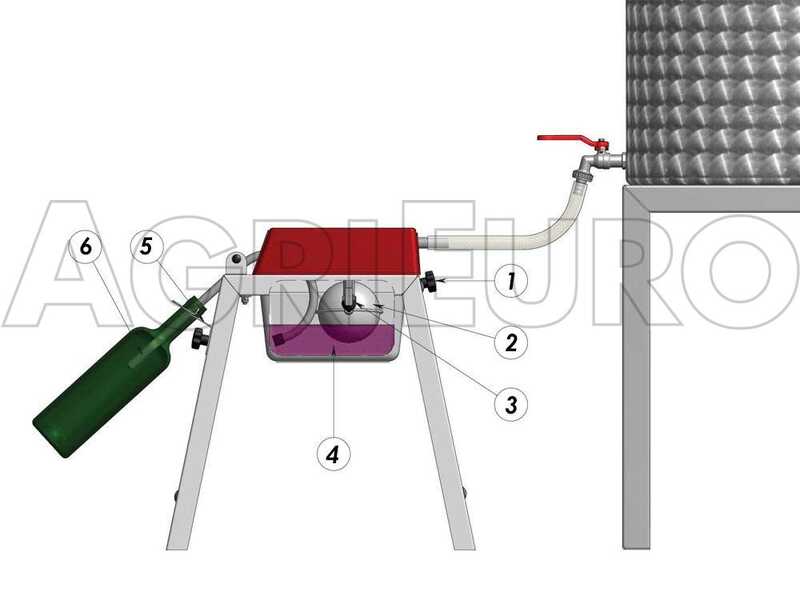 AGRIEURO
6
5
1
2
3
4